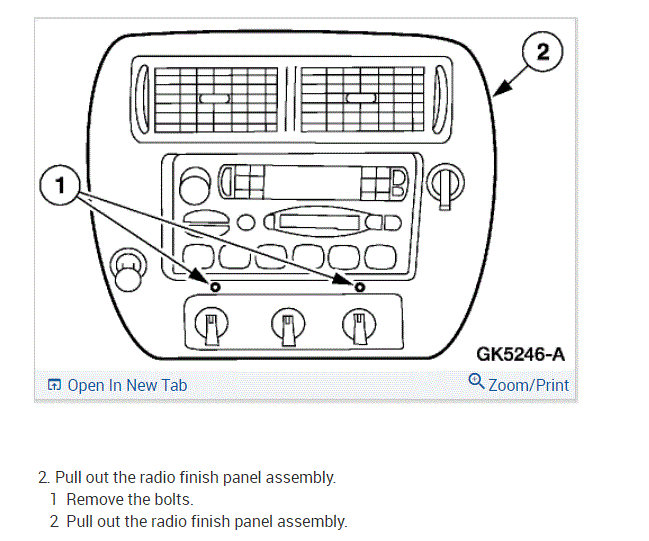 2

1

GK5246-A

Open In New Tab

Zoom/Print

2. Pull out the radio finish panel assembly.

1 Remove the bolts.

2 Pull out the radio finish panel assembly.