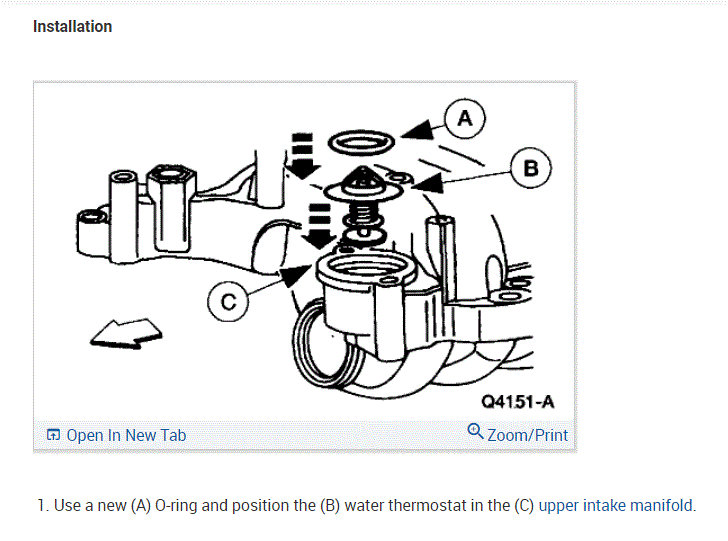 Installation

A

B

C

Q4151-A

Open In New Tab

Zoom/Print

1. Use a new (A) O-ring and position the (B) water thermostat in the (C) upper intake manifold.