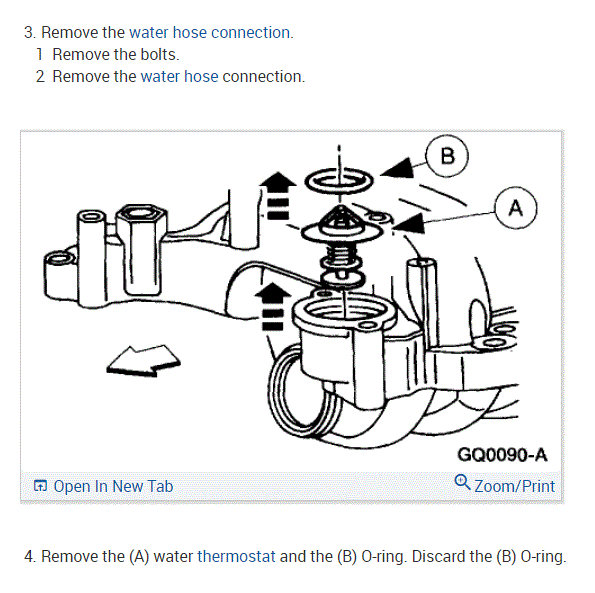 3. Remove the water hose connection.
1 Remove the bolts.
2 Remove the water hose connection.

B

A

GQ0090-A

Open In New Tab

Zoom/Print

4. Remove the (A) water thermostat and the (B) O-ring. Discard the (B) O-ring.