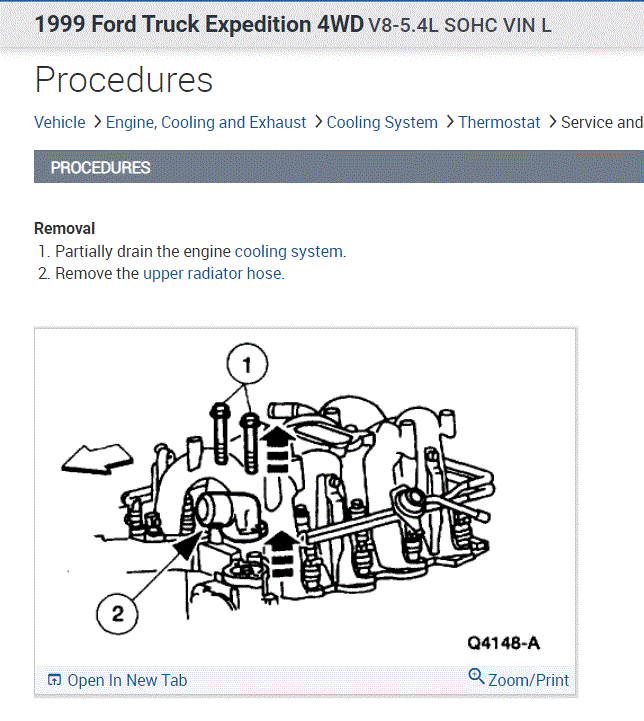 1999 Ford Truck Expedition 4WD V8-5.4L SOHC VIN L

Procedures

Vehicle > Engine, Cooling and Exhaust > Cooling System > Thermostat > Service and

PROCEDURES

Removal
1. Partially drain the engine cooling system.
2. Remove the upper radiator hose.

1

2

Q4148-A

Open In New Tab

Zoom/Print