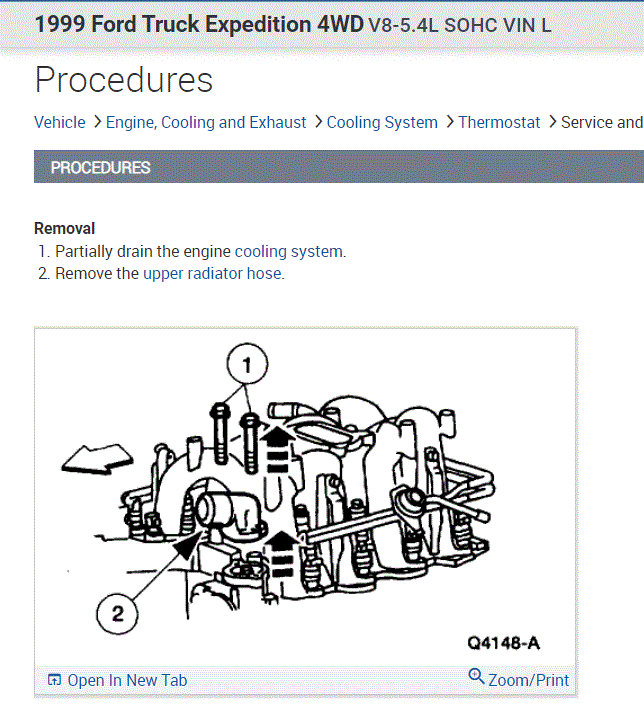 1999 Ford Truck Expedition 4WD V8-5.4L SOHC VIN L

Procedures

Vehicle > Engine, Cooling and Exhaust > Cooling System > Thermostat > Service and

PROCEDURES

Removal

1. Partially drain the engine cooling system.
2. Remove the upper radiator hose.

1

2

Q4148-A

Open In New Tab

Zoom/Print