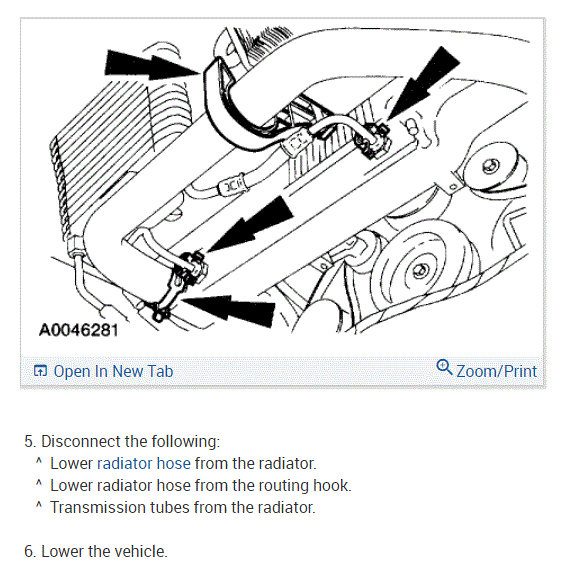 A0046281

Open In New Tab

Zoom/Print

5. Disconnect the following:
^ Lower radiator hose from the radiator.
^ Lower radiator hose from the routing hook.
^ Transmission tubes from the radiator.

6. Lower the vehicle.