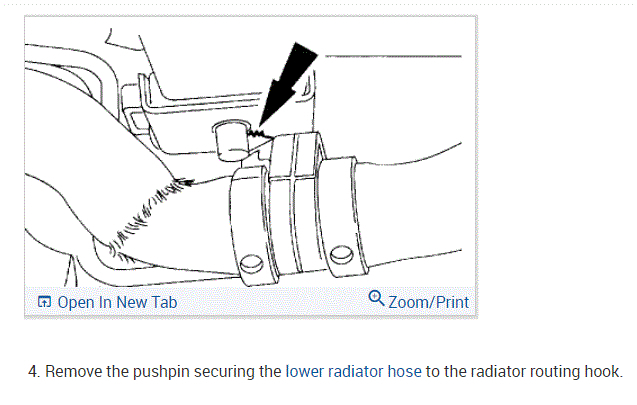 Open In New Tab

Zoom/Print

4. Remove the pushpin securing the lower radiator hose to the radiator routing hook.