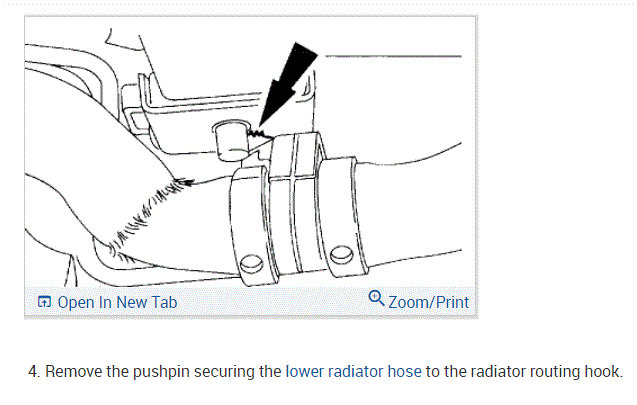 Open In New Tab

Zoom/Print

4. Remove the pushpin securing the lower radiator hose to the radiator routing hook.