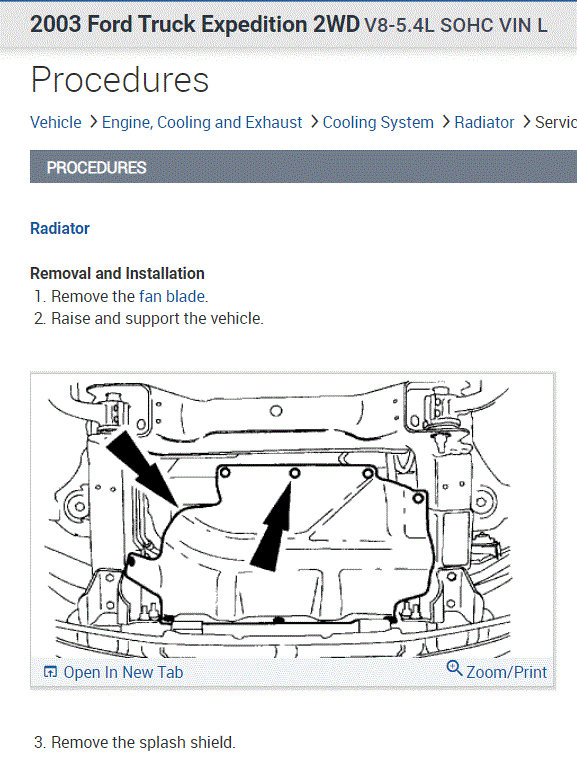 2003 Ford Truck Expedition 2WD V8-5.4L SOHC VIN L

Procedures

Vehicle > Engine, Cooling and Exhaust > Cooling System > Radiator > Servic

PROCEDURES

Radiator

Removal and Installation
1. Remove the fan blade.
2. Raise and support the vehicle.

Open In New Tab
Zoom/Print

3. Remove the splash shield.