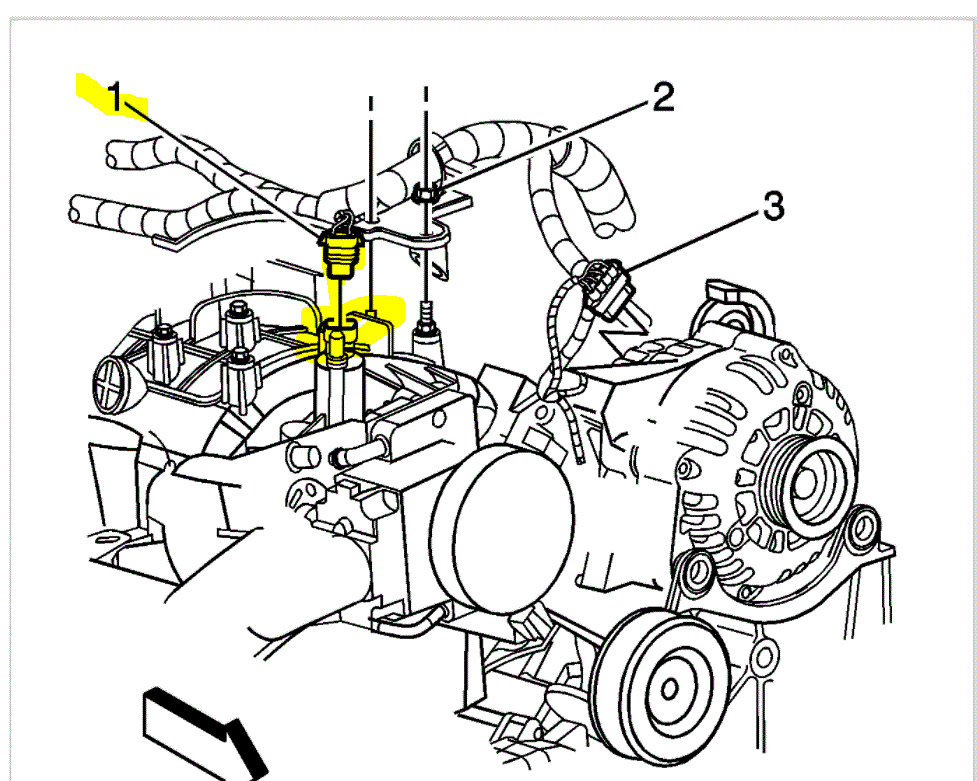 1
2
3