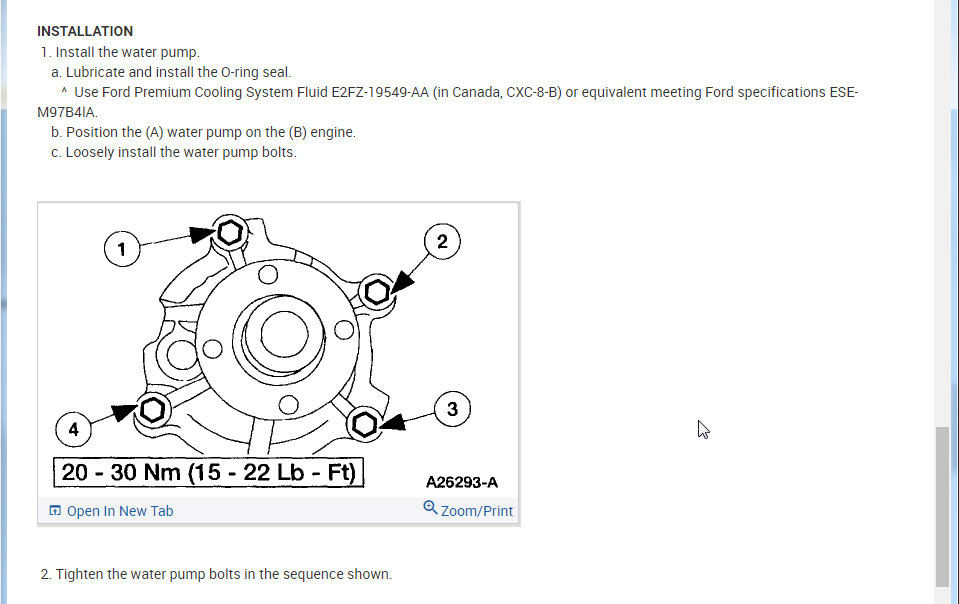 INSTALLATION

1. Install the water pump.

a. Lubricate and install the O-ring seal.

^ Use Ford Premium Cooling System Fluid E2FZ-19549-AA (in Canada, CXC-8-B) or equivalent meeting Ford specifications ESE-M97B4IA.

b. Position the (A) water pump on the (B) engine.

c. Loosely install the water pump bolts.

1

2

3

4

20 - 30 Nm (15 - 22 Lb - Ft)

A26293-A

Open In New Tab

Zoom/Print

2. Tighten the water pump bolts in the sequence shown.