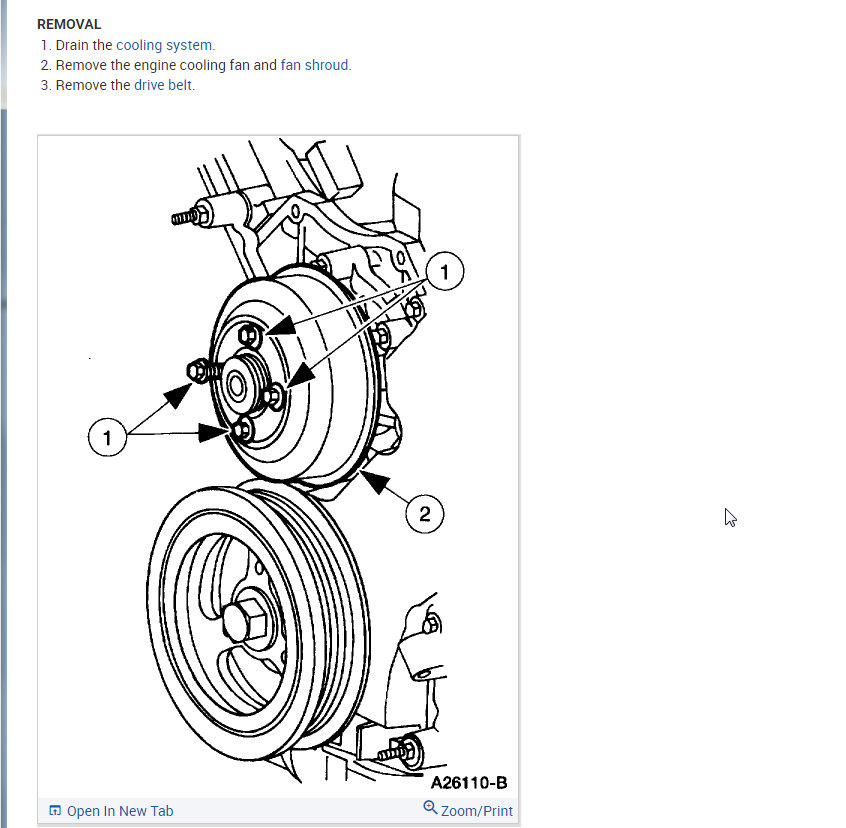 REMOVAL

1. Drain the cooling system.
2. Remove the engine cooling fan and fan shroud.
3. Remove the drive belt.

1

1

2

A26110-B

Open In New Tab

Zoom/Print