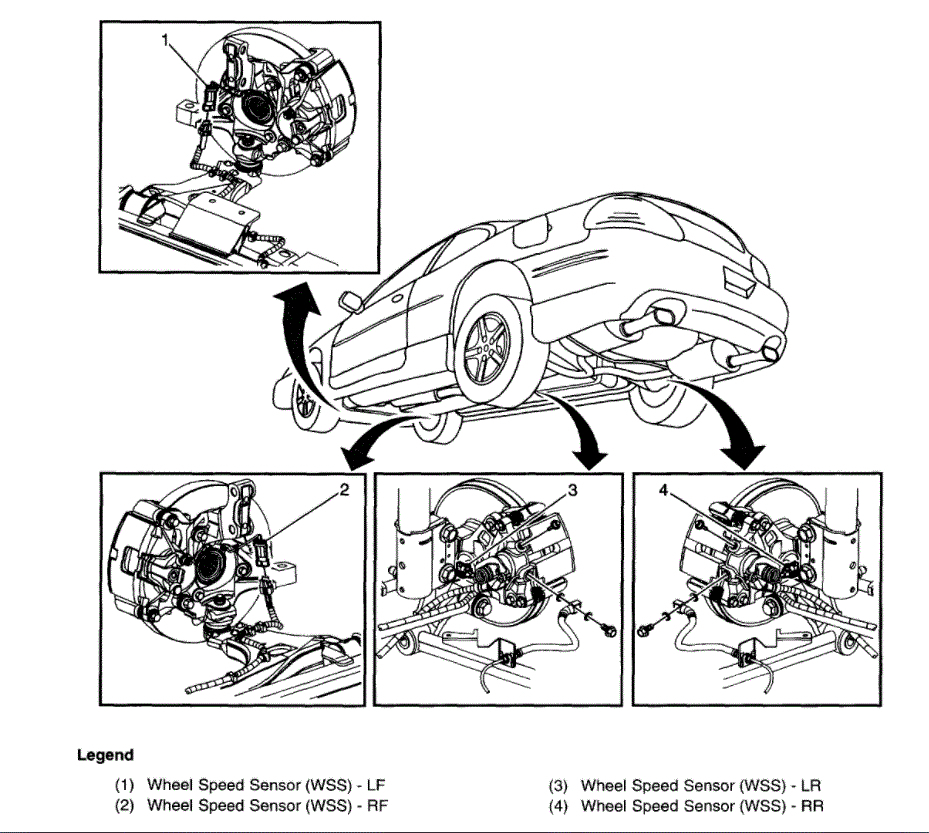 1

2

3

4

Legend

(1) Wheel Speed Sensor (WSS) - LF
(2) Wheel Speed Sensor (WSS) - RF

(3) Wheel Speed Sensor (WSS) - LR
(4) Wheel Speed Sensor (WSS) - RR