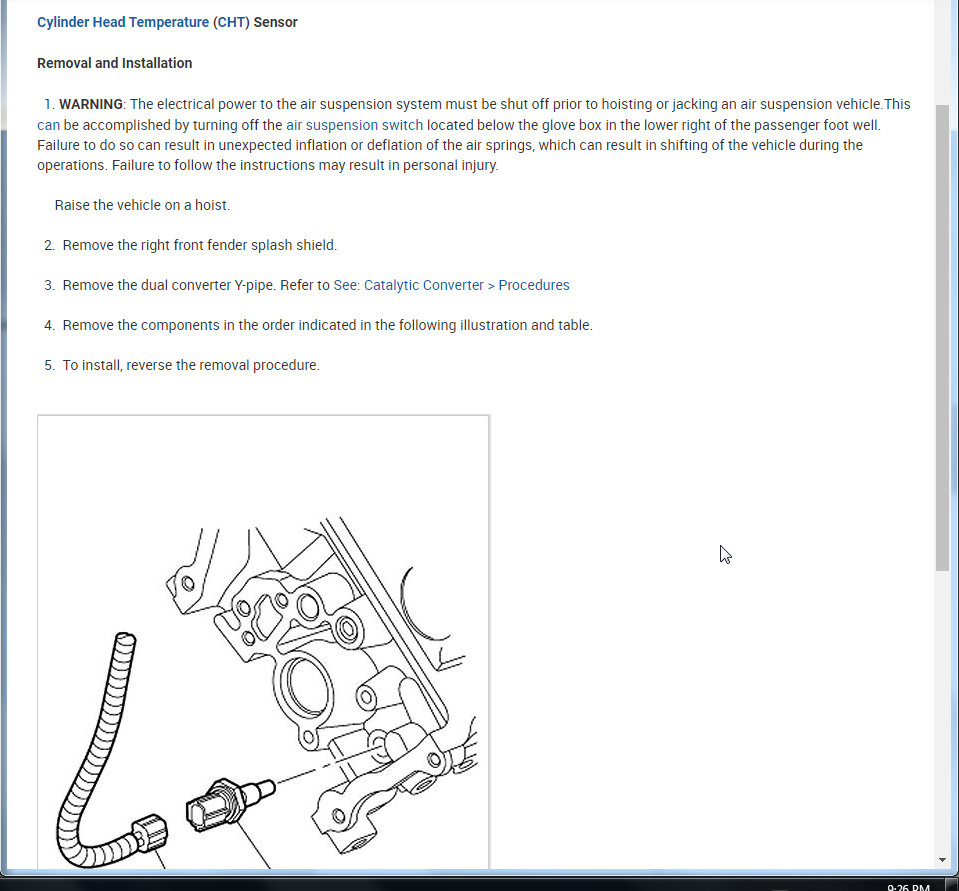 Cylinder Head Temperature (CHT) Sensor

Removal and Installation

1. WARNING: The electrical power to the air suspension system must be shut off prior to hoisting or jacking an air suspension vehicle.This can be accomplished by turning off the air suspension switch located below the glove box in the lower right of the passenger foot well. Failure to do so can result in unexpected inflation or deflation of the air springs, which can result in shifting of the vehicle during the operations. Failure to follow the instructions may result in personal injury.

Raise the vehicle on a hoist.

2. Remove the right front fender splash shield.

3. Remove the dual converter Y-pipe. Refer to See: Catalytic Converter > Procedures

4. Remove the components in the order indicated in the following illustration and table.

5. To install, reverse the removal procedure.

9:26 PM