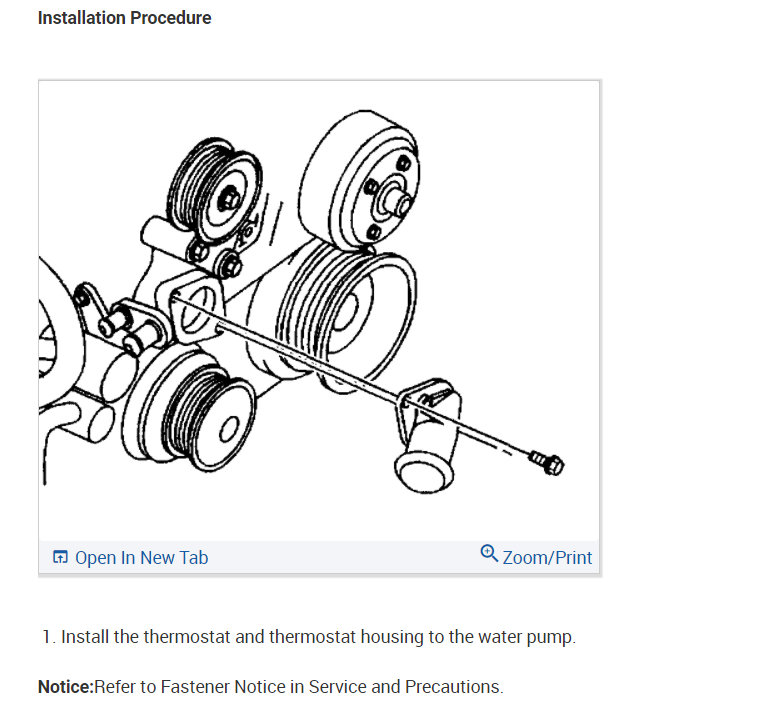 Installation Procedure

Open In New Tab

Zoom/Print

1. Install the thermostat and thermostat housing to the water pump.

Notice:Refer to Fastener Notice in Service and Precautions.