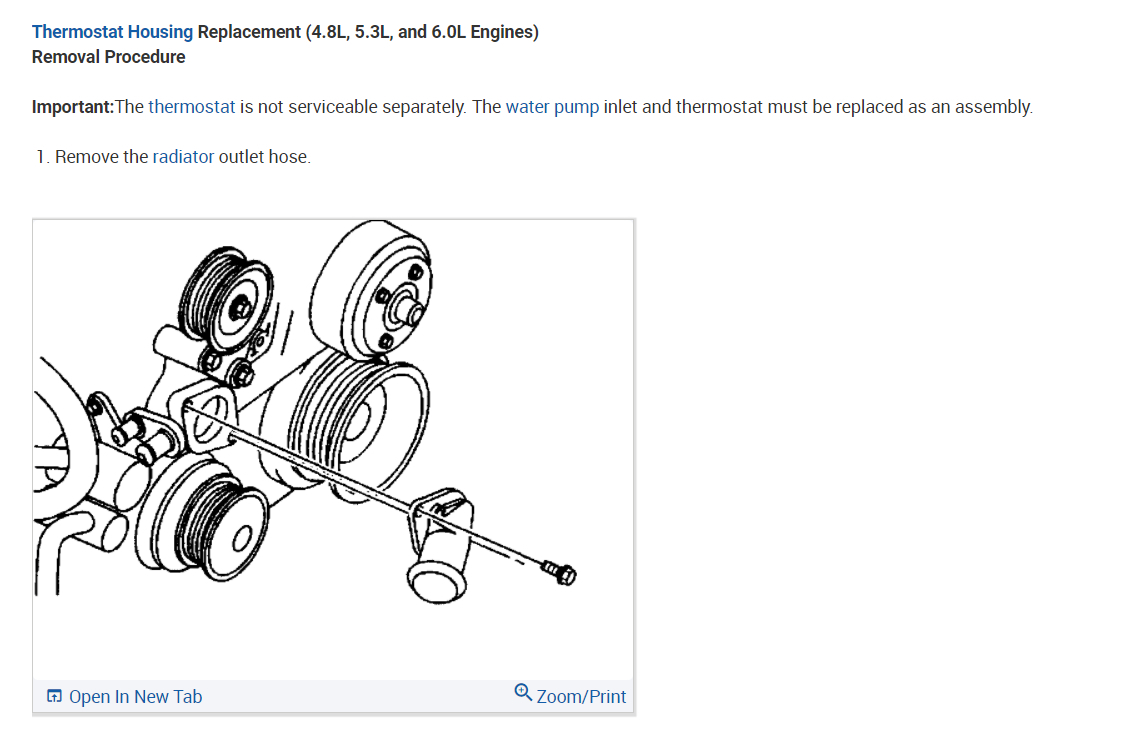 Thermostat Housing Replacement (4.8L, 5.3L, and 6.0L Engines)
Removal Procedure

Important:The thermostat is not serviceable separately. The water pump inlet and thermostat must be replaced as an assembly.

1. Remove the radiator outlet hose.

Open In New Tab
Zoom/Print