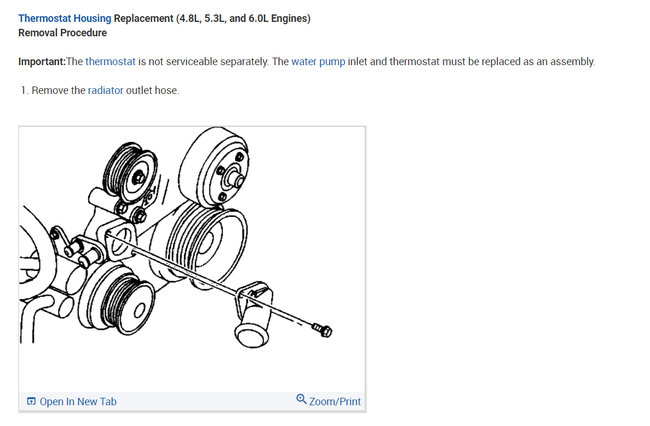 Thermostat Housing Replacement (4.8L, 5.3L, and 6.0L Engines)
Removal Procedure

Important:The thermostat is not serviceable separately. The water pump inlet and thermostat must be replaced as an assembly.

1. Remove the radiator outlet hose.

Open In New Tab
Zoom/Print