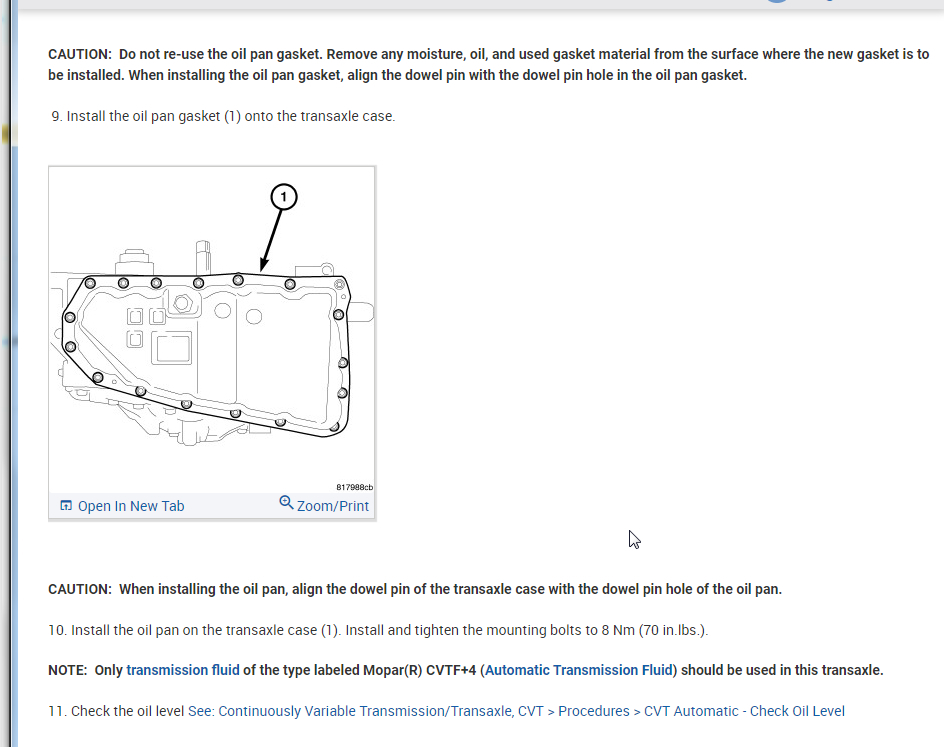 CAUTION: Do not re-use the oil pan gasket. Remove any moisture, oil, and used gasket material from the surface where the new gasket is to be installed. When installing the oil pan gasket, align the dowel pin with the dowel pin hole in the oil pan gasket.

9. Install the oil pan gasket (1) onto the transaxle case.

1

817988cb

Open In New Tab  Zoom/Print

CAUTION: When installing the oil pan, align the dowel pin of the transaxle case with the dowel pin hole of the oil pan.

10. Install the oil pan on the transaxle case (1). Install and tighten the mounting bolts to 8 Nm (70 in.lbs.).

NOTE: Only transmission fluid of the type labeled Mopar(R) CVTF+4 (Automatic Transmission Fluid) should be used in this transaxle.

11. Check the oil level See: Continuously Variable Transmission/Transaxle, CVT > Procedures > CVT Automatic - Check Oil Level