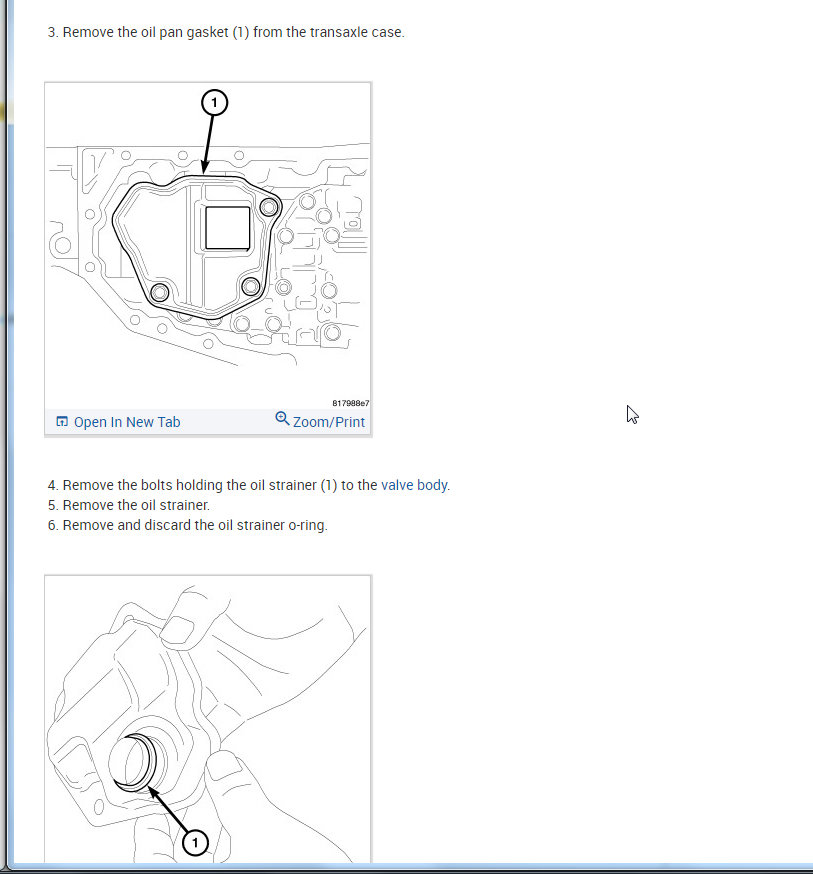 3. Remove the oil pan gasket (1) from the transaxle case.

1

817988e7

Open In New Tab

Zoom/Print

4. Remove the bolts holding the oil strainer (1) to the valve body.
5. Remove the oil strainer.
6. Remove and discard the oil strainer o-ring.

1