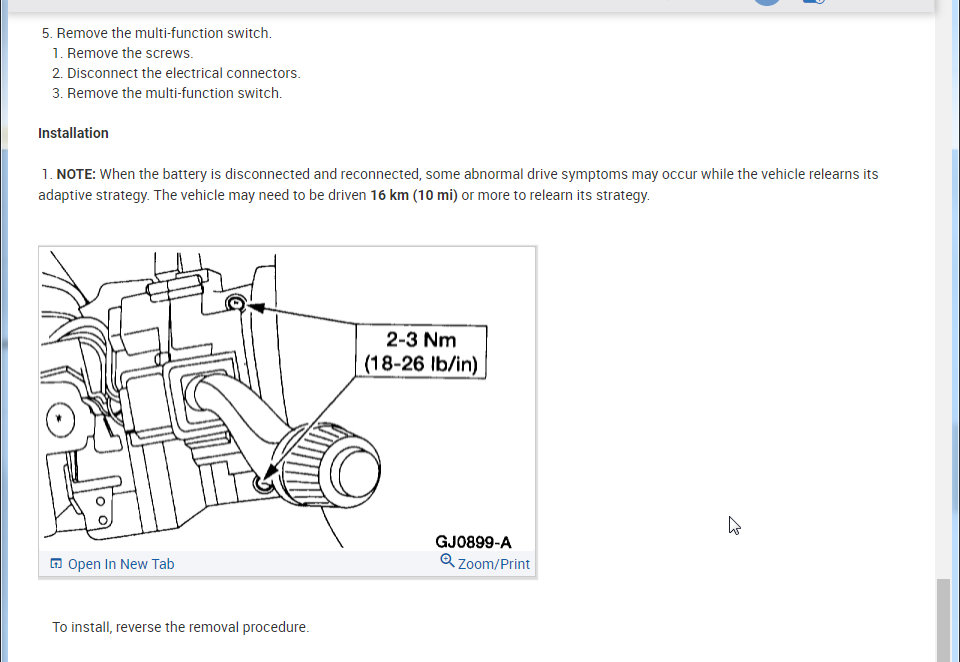 5. Remove the multi-function switch.
1. Remove the screws.
2. Disconnect the electrical connectors.
3. Remove the multi-function switch.

Installation

1. NOTE: When the battery is disconnected and reconnected, some abnormal drive symptoms may occur while the vehicle relearns its adaptive strategy. The vehicle may need to be driven 16 km (10 mi) or more to relearn its strategy.

2-3 Nm
(18-26 lb/in)

GJ0899-A

Open In New Tab
Zoom/Print

To install, reverse the removal procedure.