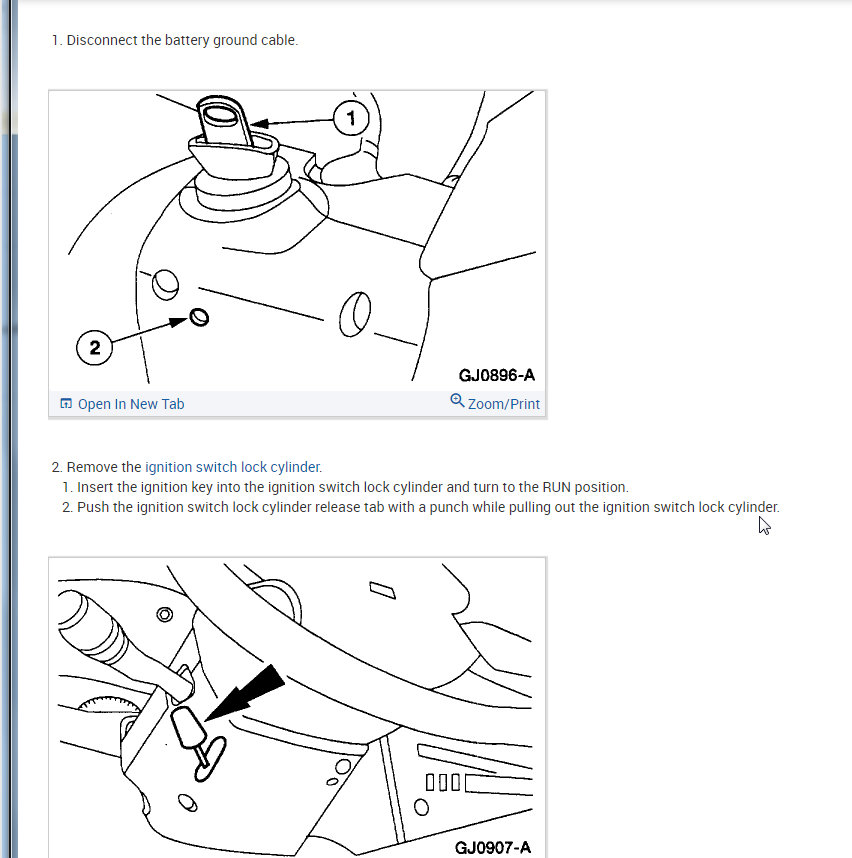 1. Disconnect the battery ground cable.

1

2

GJ0896-A

Open In New Tab

Zoom/Print

2. Remove the ignition switch lock cylinder.

1. Insert the ignition key into the ignition switch lock cylinder and turn to the RUN position.

2. Push the ignition switch lock cylinder release tab with a punch while pulling out the ignition switch lock cylinder.

GJ0907-A