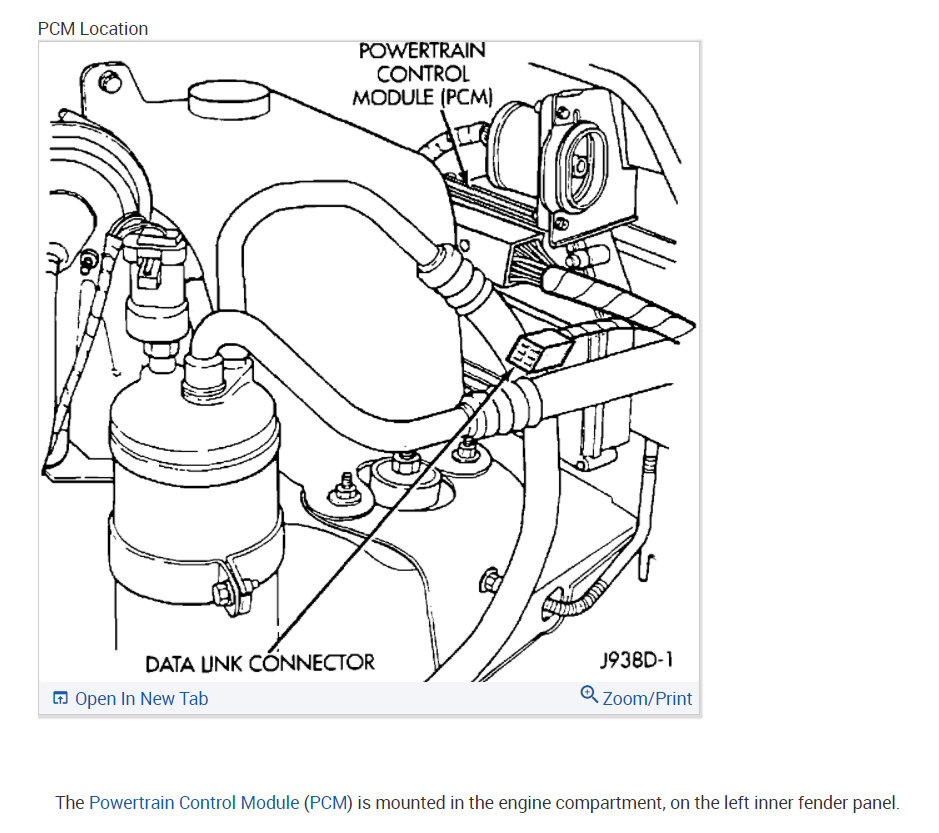 PCM Location

POWERTRAIN CONTROL MODULE (PCM)

DATA LINK CONNECTOR

J938D-1

Open In New Tab

Zoom/Print

The Powertrain Control Module (PCM) is mounted in the engine compartment, on the left inner fender panel.