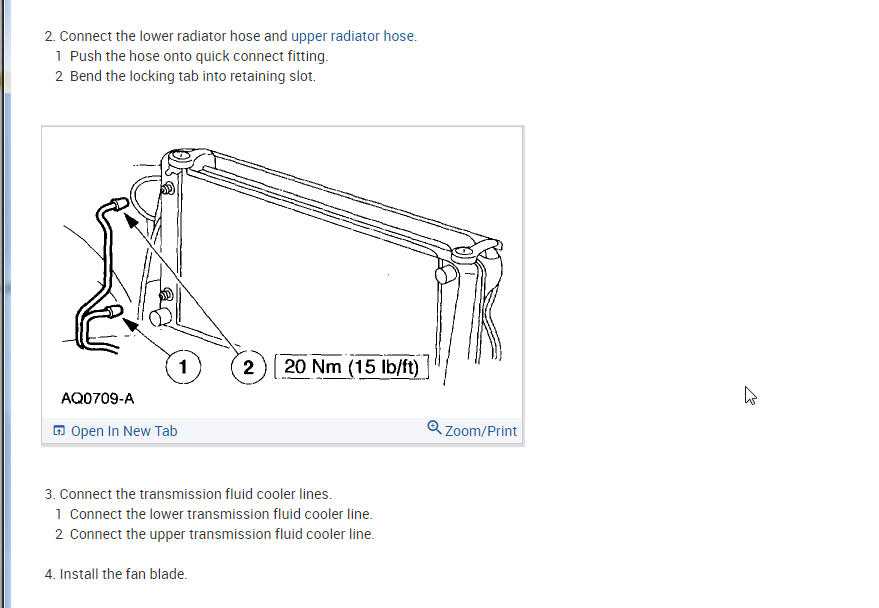 2. Connect the lower radiator hose and upper radiator hose.
1 Push the hose onto quick connect fitting.
2 Bend the locking tab into retaining slot.

1
2
20 Nm (15 lb/ft)
AQ0709-A

Open In New Tab
Zoom/Print

3. Connect the transmission fluid cooler lines.
1 Connect the lower transmission fluid cooler line.
2 Connect the upper transmission fluid cooler line.

4. Install the fan blade.