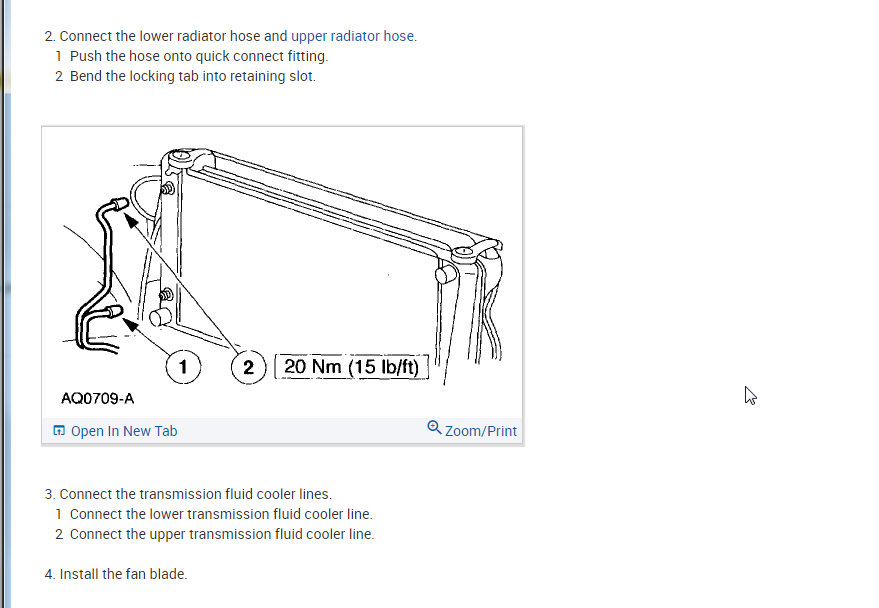 2. Connect the lower radiator hose and upper radiator hose.
1 Push the hose onto quick connect fitting.
2 Bend the locking tab into retaining slot.

1
2
20 Nm (15 lb/ft)
AQ0709-A

Open In New Tab
Zoom/Print

3. Connect the transmission fluid cooler lines.
1 Connect the lower transmission fluid cooler line.
2 Connect the upper transmission fluid cooler line.

4. Install the fan blade.