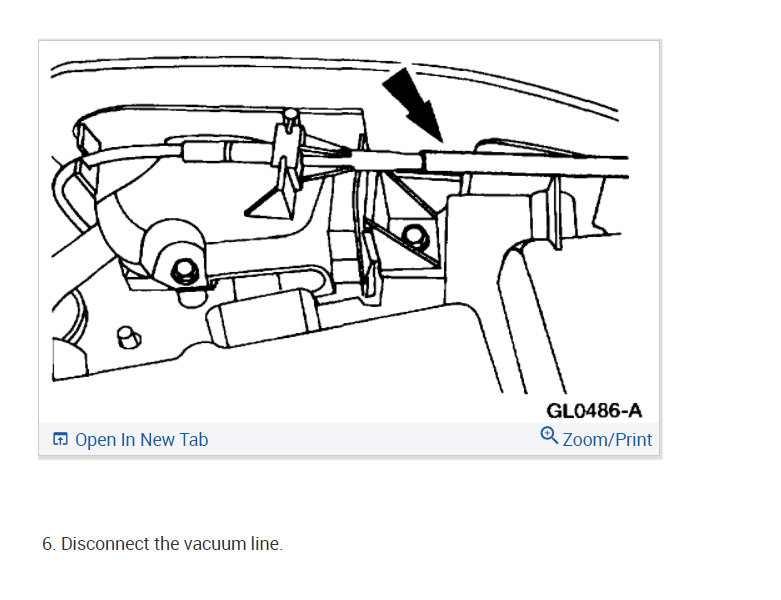 GL0486-A

Open In New Tab

Zoom/Print

6. Disconnect the vacuum line.