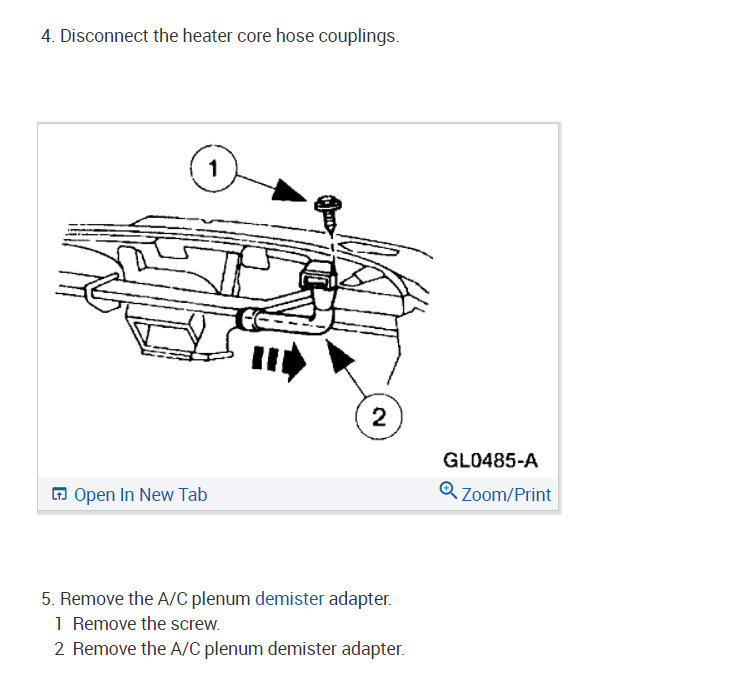 4. Disconnect the heater core hose couplings.

1

2

GL0485-A

Open In New Tab

Zoom/Print

5. Remove the A/C plenum demister adapter.
1 Remove the screw.
2 Remove the A/C plenum demister adapter.