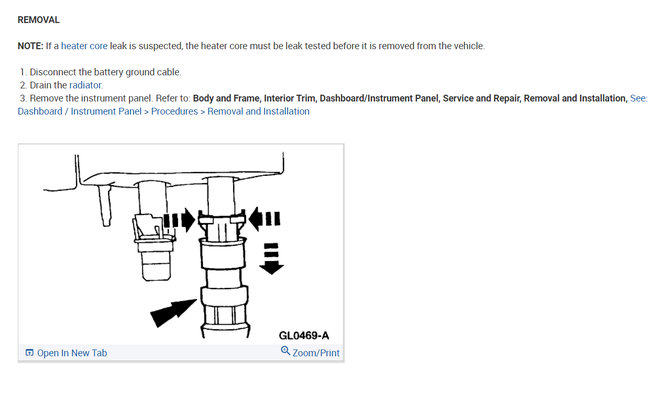 REMOVAL

NOTE: If a heater core leak is suspected, the heater core must be leak tested before it is removed from the vehicle.

1. Disconnect the battery ground cable.
2. Drain the radiator.
3. Remove the instrument panel. Refer to: Body and Frame, Interior Trim, Dashboard/Instrument Panel, Service and Repair, Removal and Installation, See: Dashboard / Instrument Panel > Procedures > Removal and Installation

GL0469-A

Open In New Tab

Zoom/Print