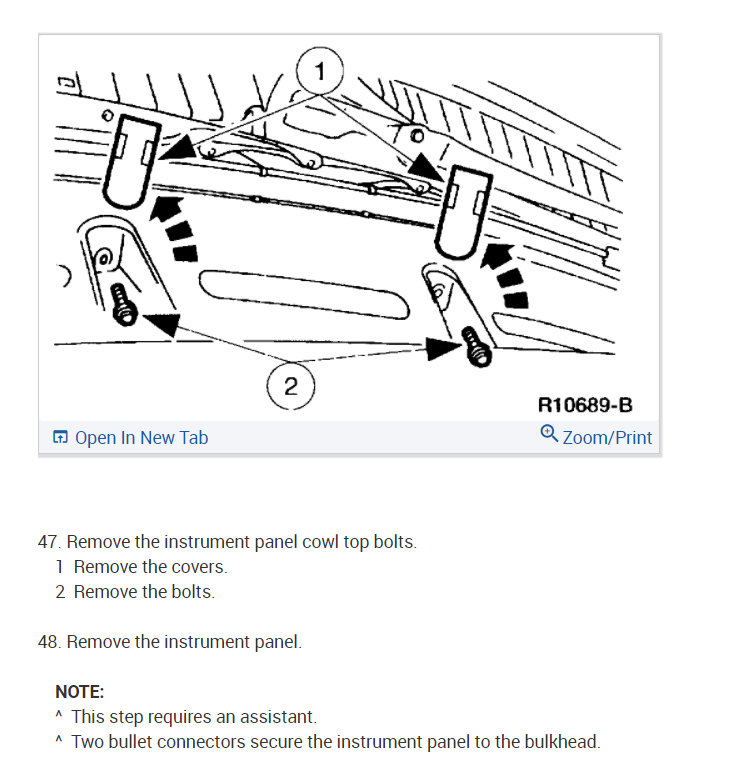 1

2

R10689-B

Open In New Tab

Zoom/Print

47. Remove the instrument panel cowl top bolts.
1 Remove the covers.
2 Remove the bolts.

48. Remove the instrument panel.

NOTE:
^ This step requires an assistant.
^ Two bullet connectors secure the instrument panel to the bulkhead.