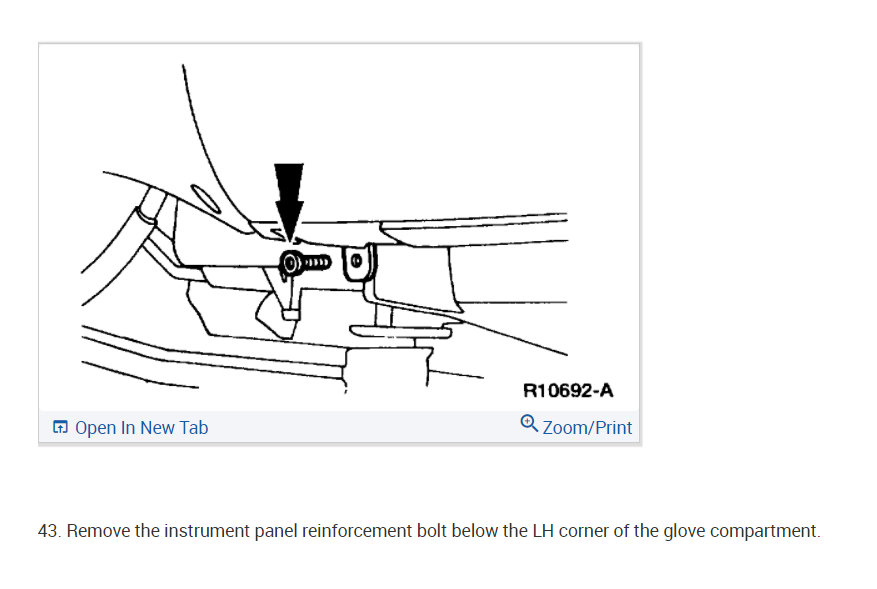 R10692-A

Open In New Tab

Zoom/Print

43. Remove the instrument panel reinforcement bolt below the LH corner of the glove compartment.