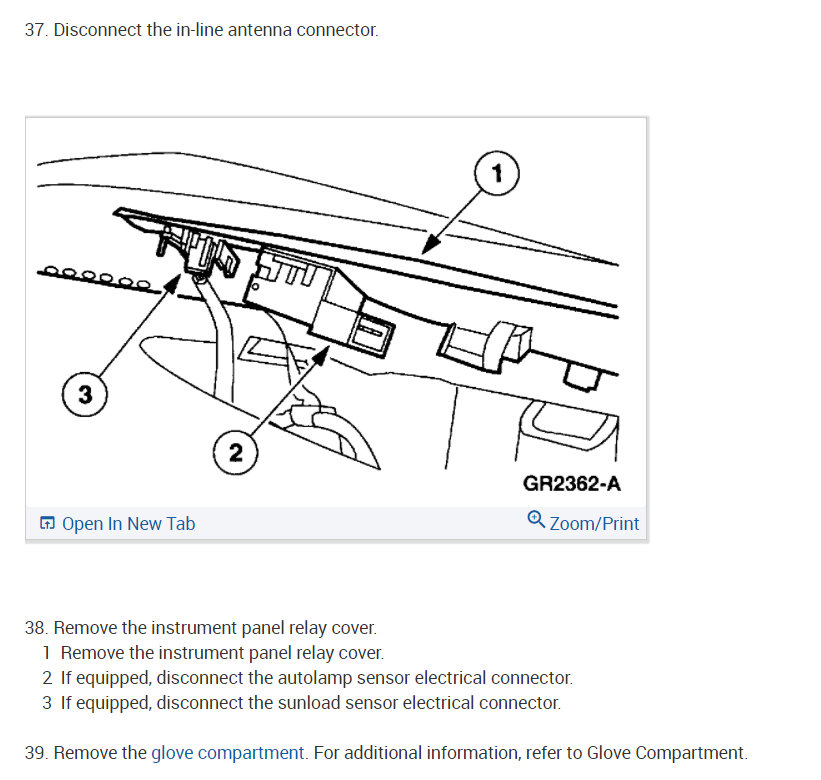 37. Disconnect the in-line antenna connector.

1

3

2

GR2362-A

Open In New Tab

Zoom/Print

38. Remove the instrument panel relay cover.
1 Remove the instrument panel relay cover.
2 If equipped, disconnect the autolamp sensor electrical connector.
3 If equipped, disconnect the sunload sensor electrical connector.

39. Remove the glove compartment. For additional information, refer to Glove Compartment.