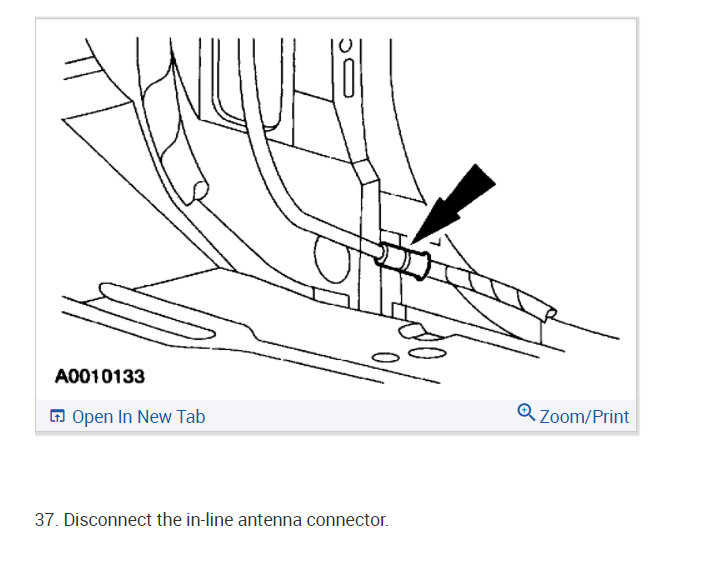 A0010133

Open In New Tab

Zoom/Print

37. Disconnect the in-line antenna connector.