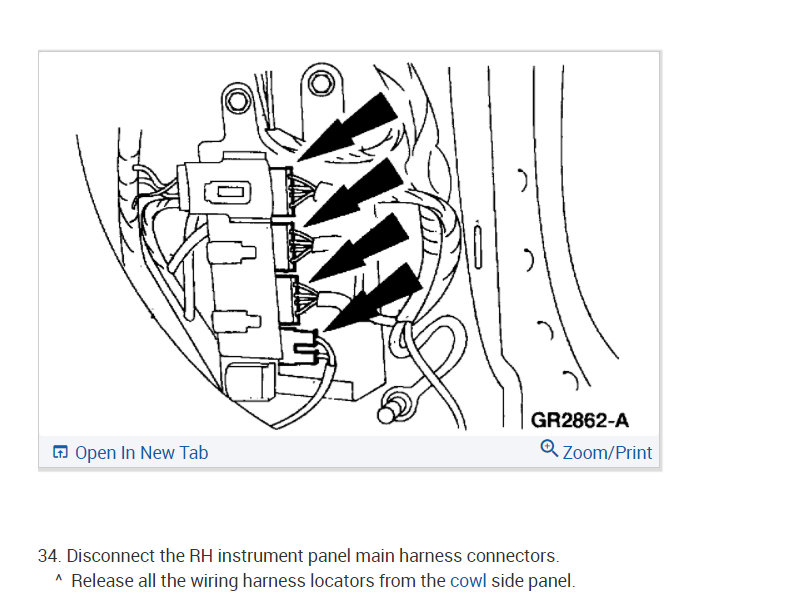 GR2862-A

Open In New Tab

Zoom/Print

34. Disconnect the RH instrument panel main harness connectors.
^ Release all the wiring harness locators from the cowl side panel.