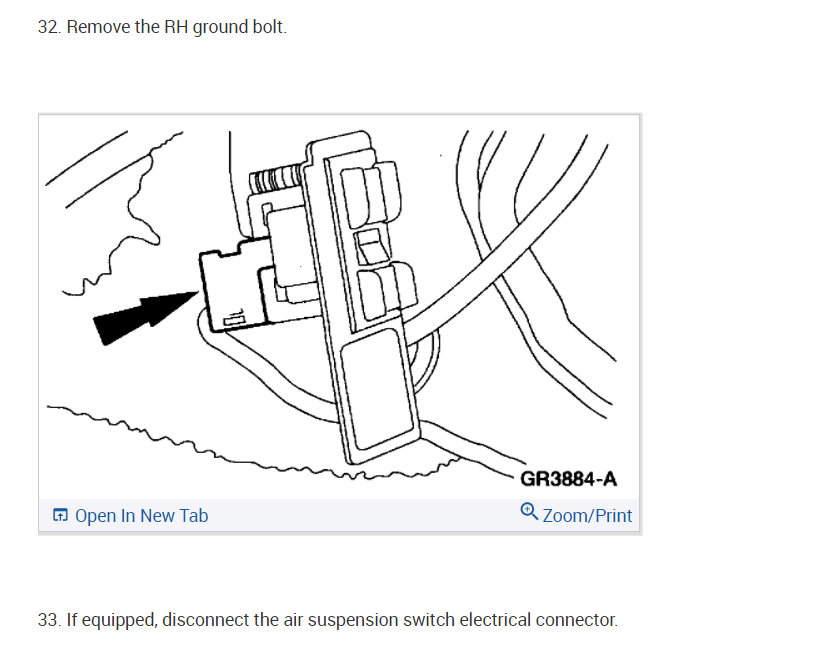 32. Remove the RH ground bolt.

GR3884-A

Open In New Tab

Zoom/Print

33. If equipped, disconnect the air suspension switch electrical connector.