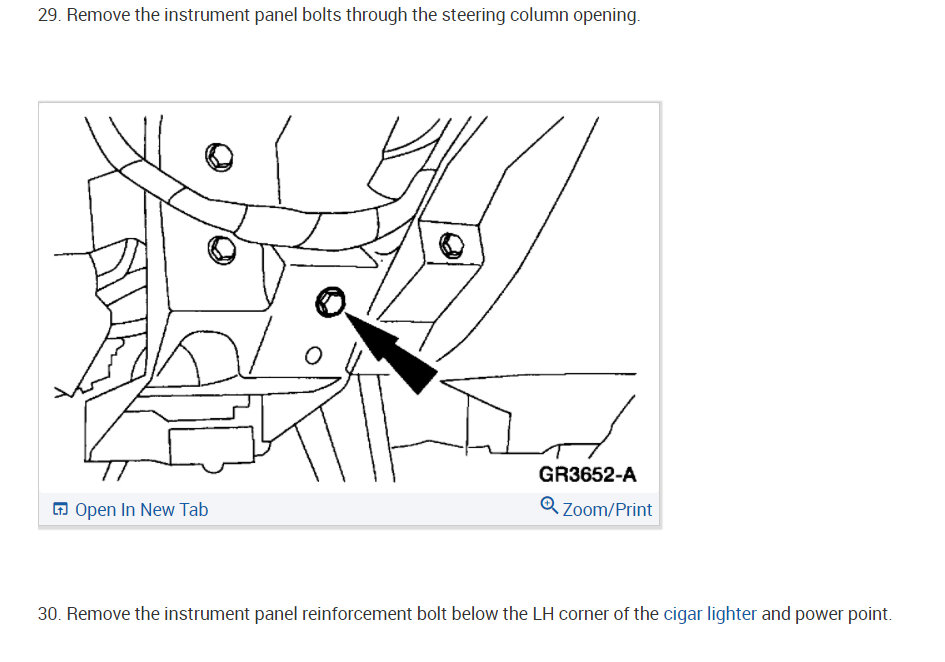 29. Remove the instrument panel bolts through the steering column opening.

GR3652-A

Open In New Tab

Zoom/Print

30. Remove the instrument panel reinforcement bolt below the LH corner of the cigar lighter and power point.