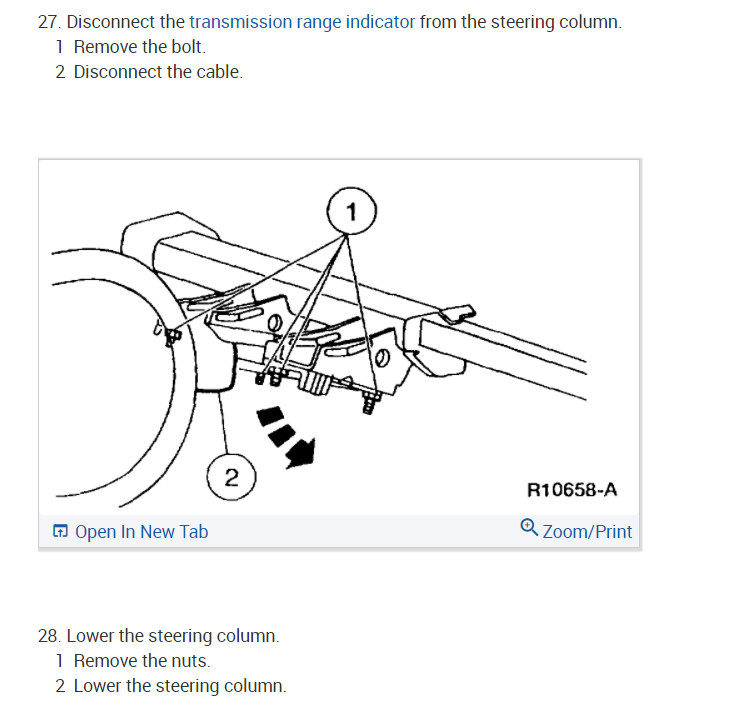 27. Disconnect the transmission range indicator from the steering column.
1 Remove the bolt.
2 Disconnect the cable.

1

2

R10658-A

Open In New Tab

Zoom/Print

28. Lower the steering column.
1 Remove the nuts.
2 Lower the steering column.