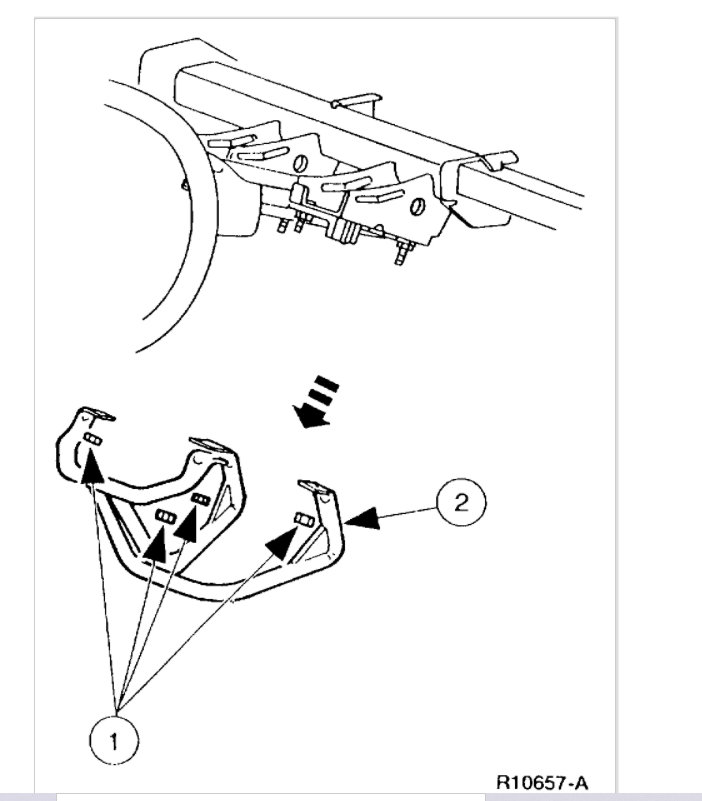 2

1

R10657-A