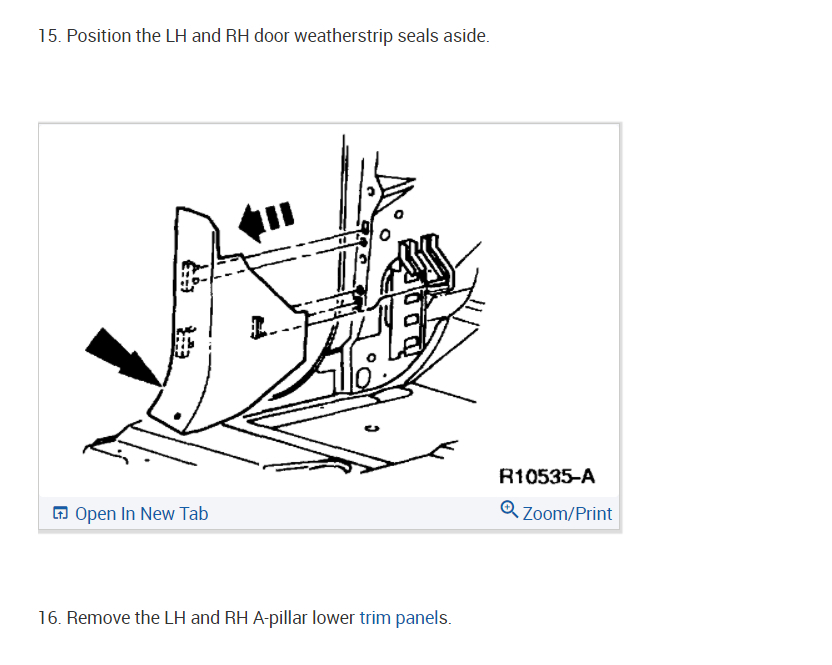 15. Position the LH and RH door weatherstrip seals aside.

R10535-A

Open In New Tab

Zoom/Print

16. Remove the LH and RH A-pillar lower trim panels.