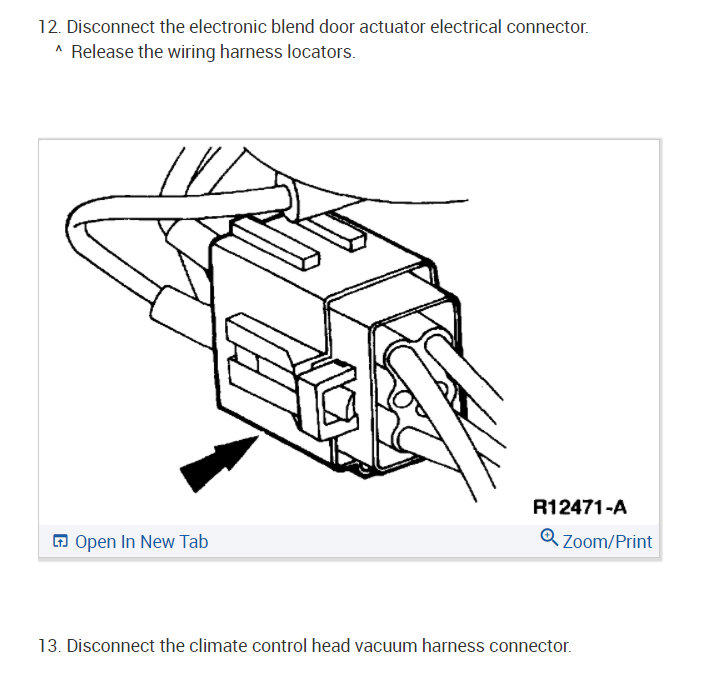 12. Disconnect the electronic blend door actuator electrical connector.
^ Release the wiring harness locators.

R12471-A

Open In New Tab
Zoom/Print

13. Disconnect the climate control head vacuum harness connector.