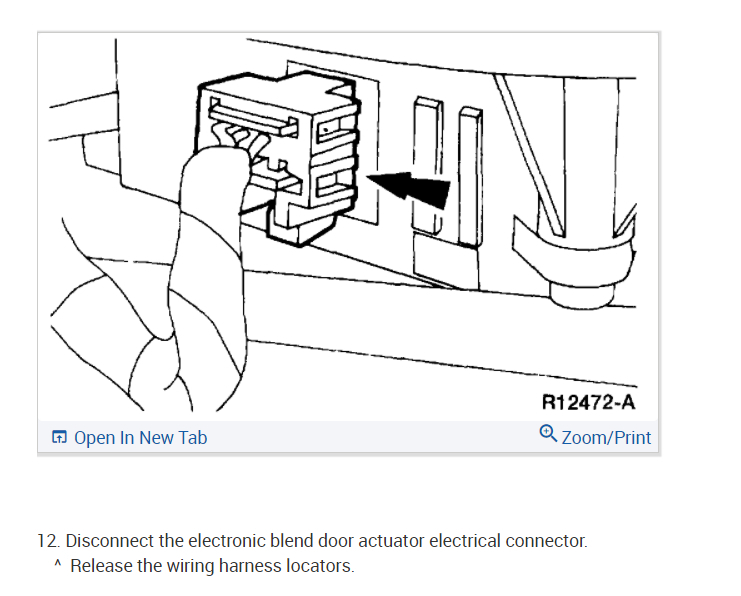 R12472-A

Open In New Tab

Zoom/Print

12. Disconnect the electronic blend door actuator electrical connector.

^ Release the wiring harness locators.