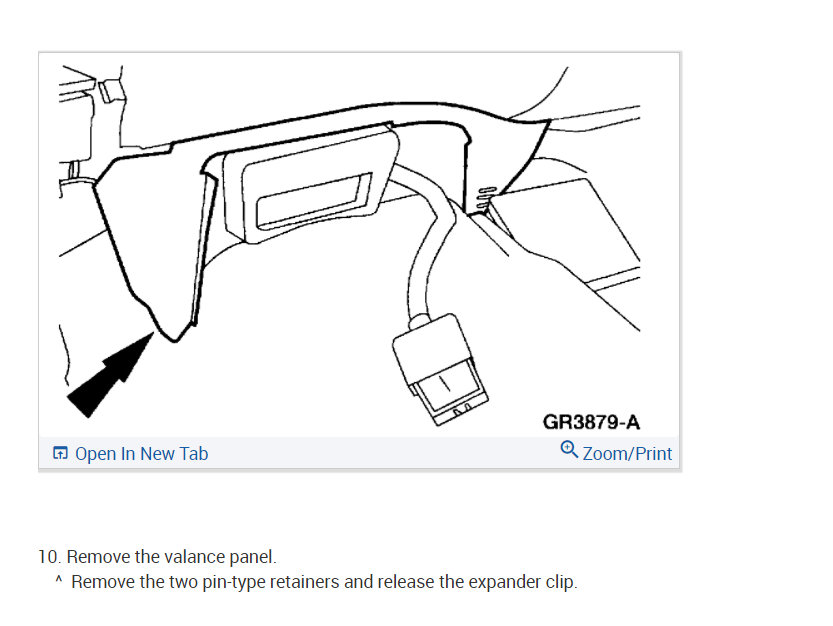 GR3879-A

Open In New Tab

Zoom/Print

10. Remove the valance panel.

^ Remove the two pin-type retainers and release the expander clip.