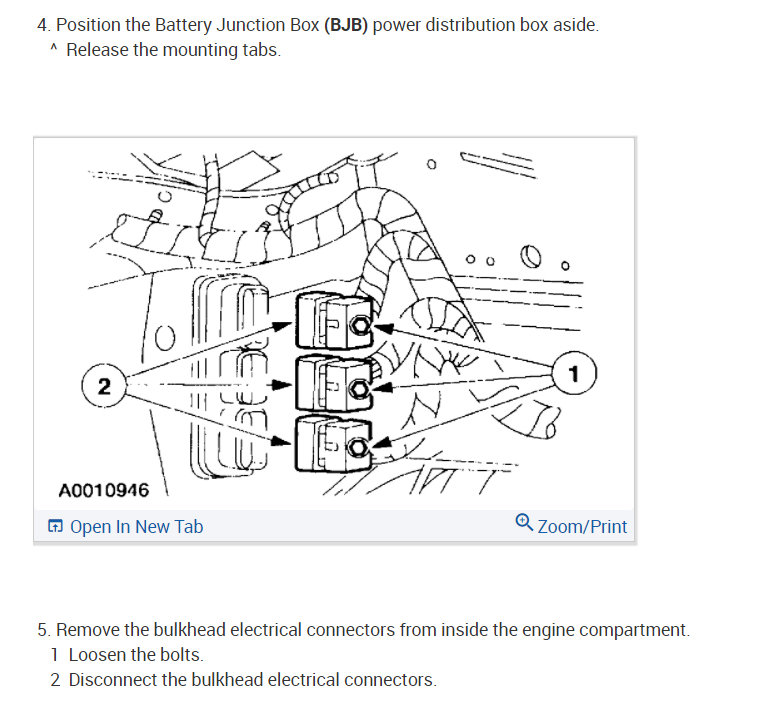 4. Position the Battery Junction Box (BJB) power distribution box aside.
^ Release the mounting tabs.

2

1

A0010946

Open In New Tab

Zoom/Print

5. Remove the bulkhead electrical connectors from inside the engine compartment.
1 Loosen the bolts.
2 Disconnect the bulkhead electrical connectors.