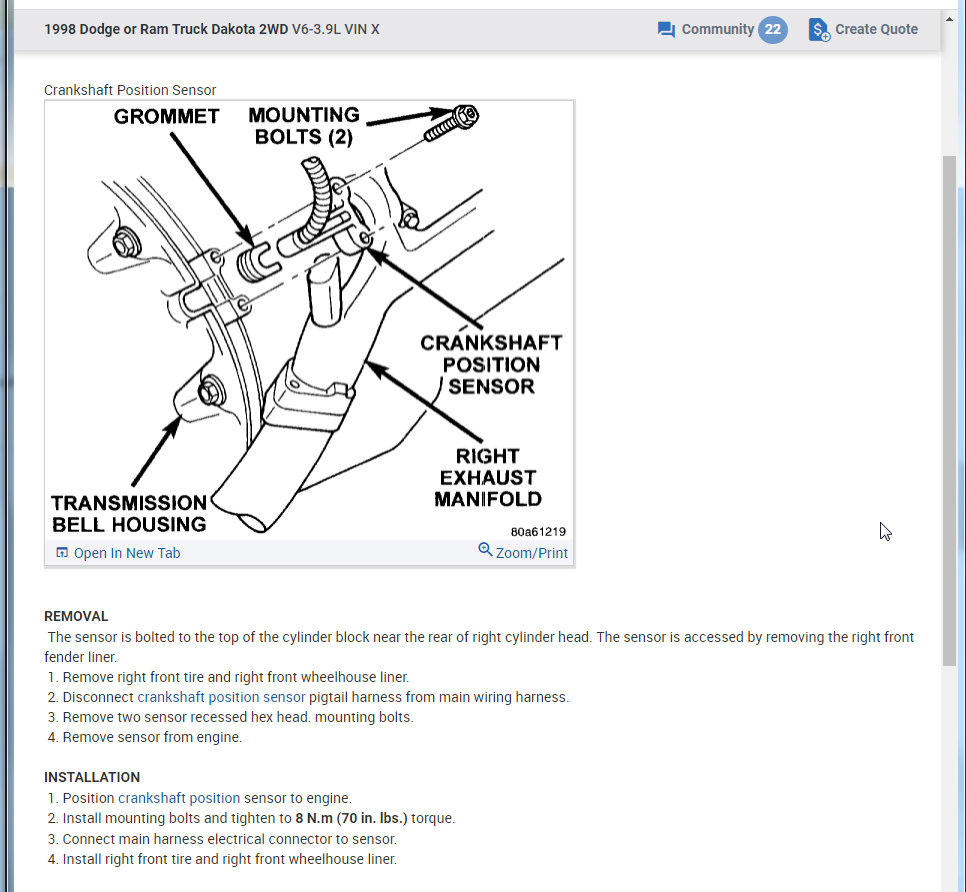 1998 Dodge or Ram Truck Dakota 2WD V6-3.9L VIN X

Community 22 Create Quote

Crankshaft Position Sensor

GROMMET

MOUNTING BOLTS (2)

CRANKSHAFT POSITION SENSOR

RIGHT EXHAUST MANIFOLD

TRANSMISSION BELL HOUSING

80a61219

Open In New Tab

Zoom/Print

REMOVAL

The sensor is bolted to the top of the cylinder block near the rear of right cylinder head. The sensor is accessed by removing the right front fender liner.

1. Remove right front tire and right front wheelhouse liner.
2. Disconnect crankshaft position sensor pigtail harness from main wiring harness.
3. Remove two sensor recessed hex head. mounting bolts.
4. Remove sensor from engine.

INSTALLATION

1. Position crankshaft position sensor to engine.
2. Install mounting bolts and tighten to 8 N.m (70 in. lbs.) torque.
3. Connect main harness electrical connector to sensor.
4. Install right front tire and right front wheelhouse liner.