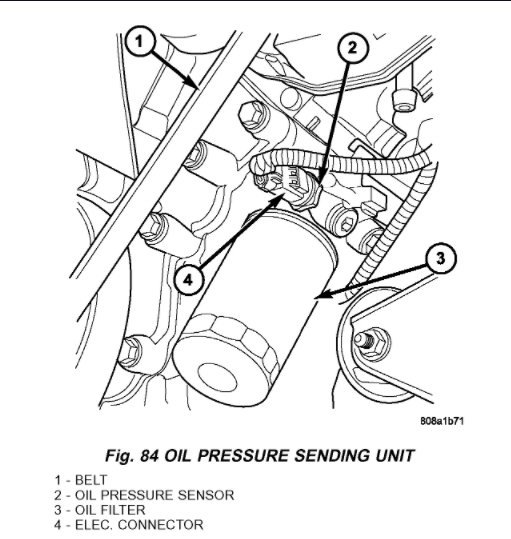 1
2
3
4

808a1b71

Fig. 84 OIL PRESSURE SENDING UNIT

1 - BELT
2 - OIL PRESSURE SENSOR
3 - OIL FILTER
4 - ELEC. CONNECTOR