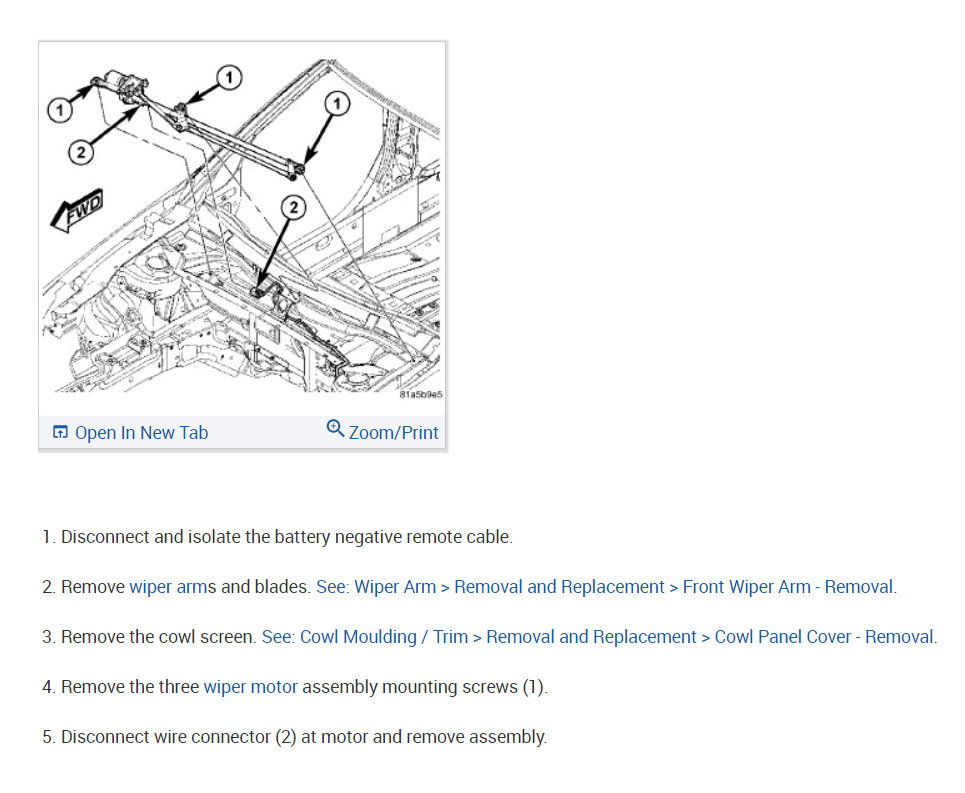 1
1
1
2
2
FWD
81a5b9e5

Open In New Tab
Zoom/Print

1. Disconnect and isolate the battery negative remote cable.

2. Remove wiper arms and blades. See: Wiper Arm > Removal and Replacement > Front Wiper Arm - Removal.

3. Remove the cowl screen. See: Cowl Moulding / Trim > Removal and Replacement > Cowl Panel Cover - Removal.

4. Remove the three wiper motor assembly mounting screws (1).

5. Disconnect wire connector (2) at motor and remove assembly.