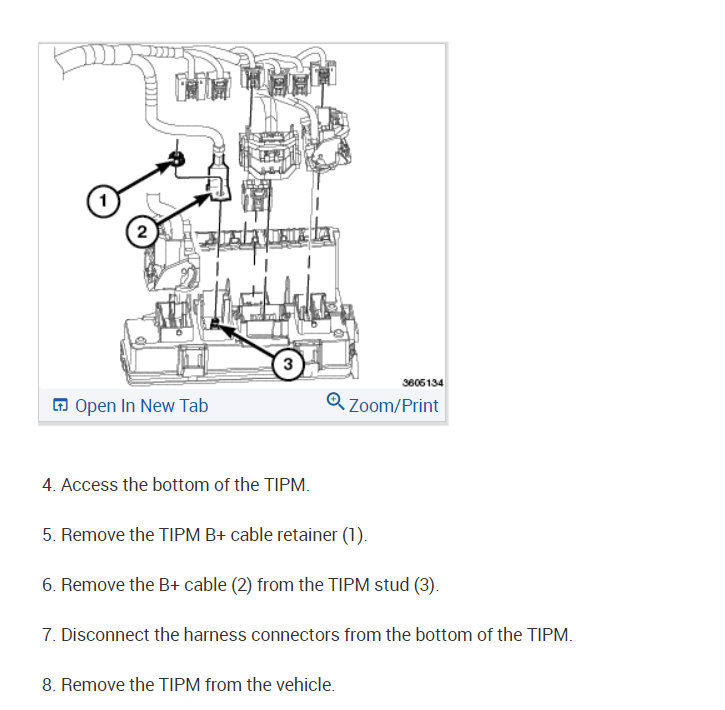 1
2
3
3605134
Open In New Tab
Zoom/Print

4. Access the bottom of the TIPM.

5. Remove the TIPM B+ cable retainer (1).

6. Remove the B+ cable (2) from the TIPM stud (3).

7. Disconnect the harness connectors from the bottom of the TIPM.

8. Remove the TIPM from the vehicle.