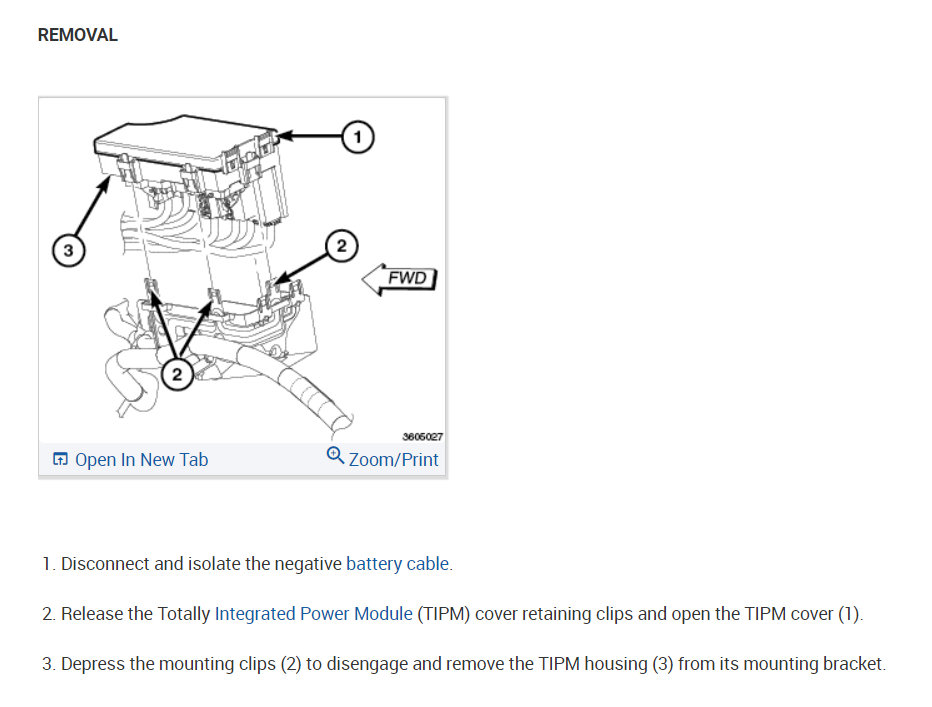 REMOVAL

1

3

2

FWD

2

3605027

Open In New Tab

Zoom/Print

1. Disconnect and isolate the negative battery cable.

2. Release the Totally Integrated Power Module (TIPM) cover retaining clips and open the TIPM cover (1).

3. Depress the mounting clips (2) to disengage and remove the TIPM housing (3) from its mounting bracket.