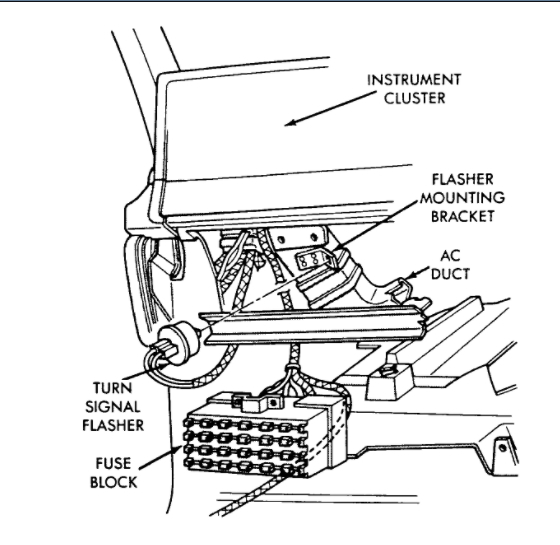 INSTRUMENT CLUSTER

FLASHER MOUNTING BRACKET

AC DUCT

TURN SIGNAL FLASHER

FUSE BLOCK