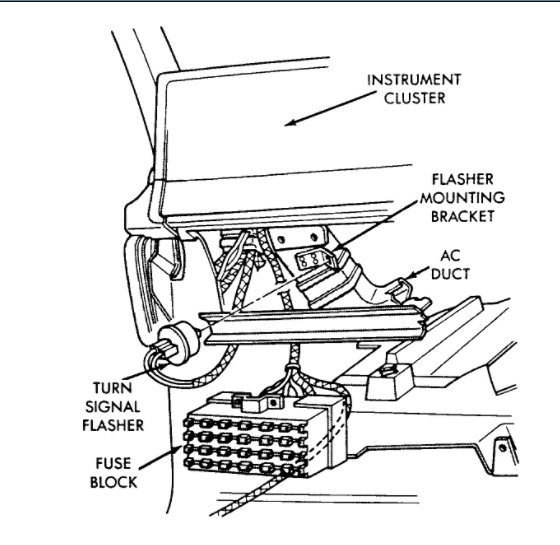 INSTRUMENT CLUSTER

FLASHER MOUNTING BRACKET

AC DUCT

TURN SIGNAL FLASHER

FUSE BLOCK