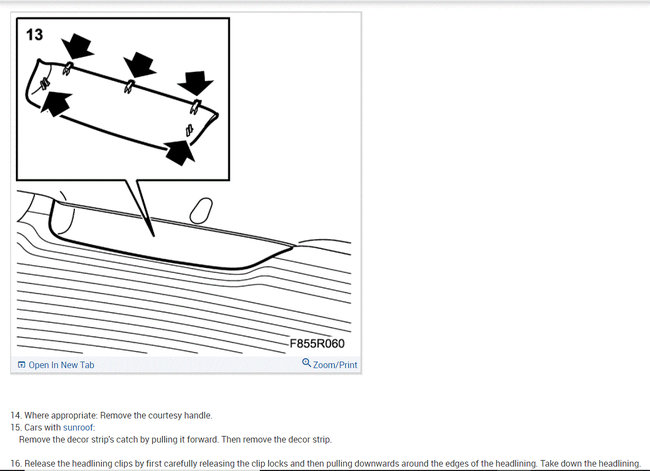 13

F855R060

Open In New Tab

Zoom/Print

14. Where appropriate: Remove the courtesy handle.
15. Cars with sunroof:
Remove the decor strip's catch by pulling it forward. Then remove the decor strip.

16. Release the headlining clips by first carefully releasing the clip locks and then pulling downwards around the edges of the headlining. Take down the headlining.