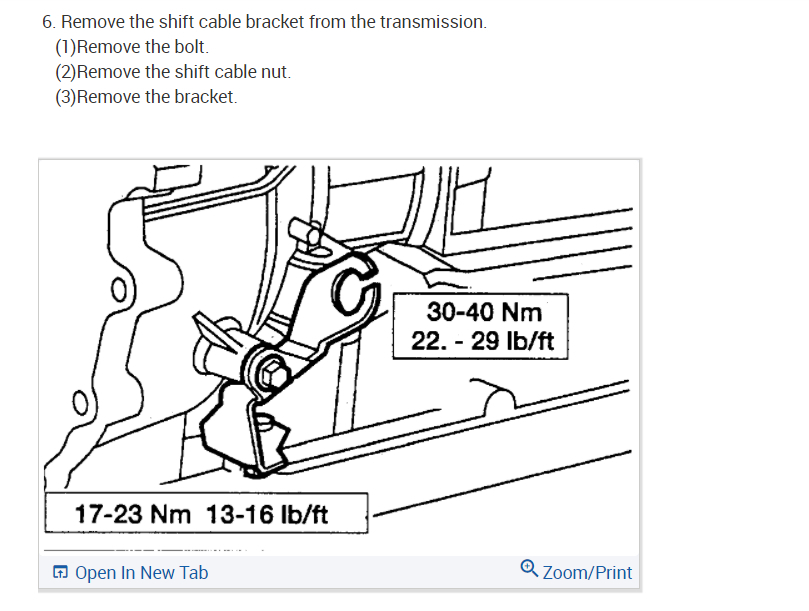 6. Remove the shift cable bracket from the transmission.
(1)Remove the bolt.
(2)Remove the shift cable nut.
(3)Remove the bracket.

30-40 Nm
22. - 29 lb/ft

17-23 Nm 13-16 lb/ft

Open In New Tab
Zoom/Print